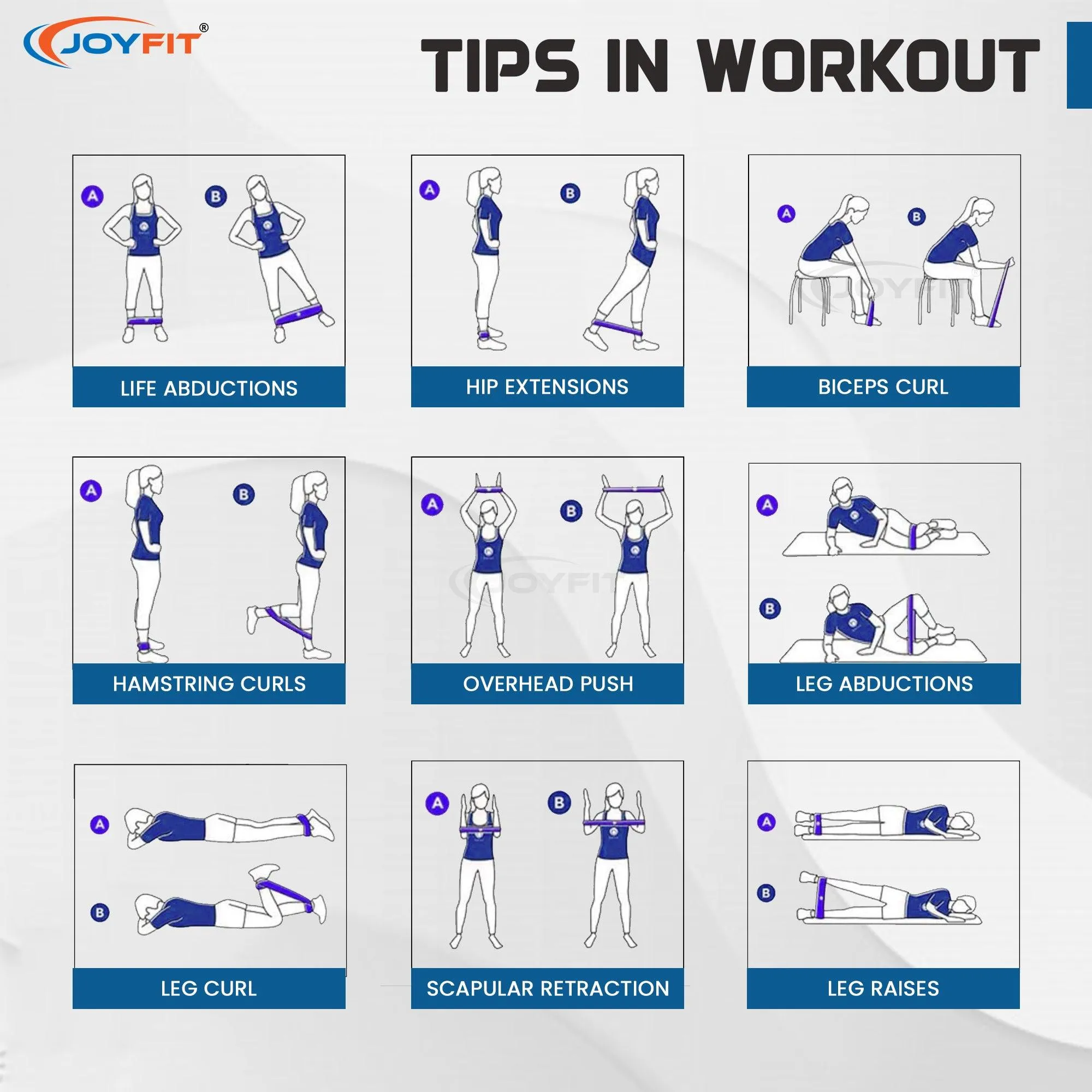 JOYFIT®

TIPS IN WORKOUT

A B
LIFE ABDUCTIONS

A B
HIP EXTENSIONS

A B
JOYFIT
BICEPS CURL

A B
HAMSTRING CURLS

A B
JOYFIT
OVERHEAD PUSH

A
B
LEG ABDUCTIONS

A
B
LEG CURL

A B
SCAPULAR RETRACTION

A
B
LEG RAISES